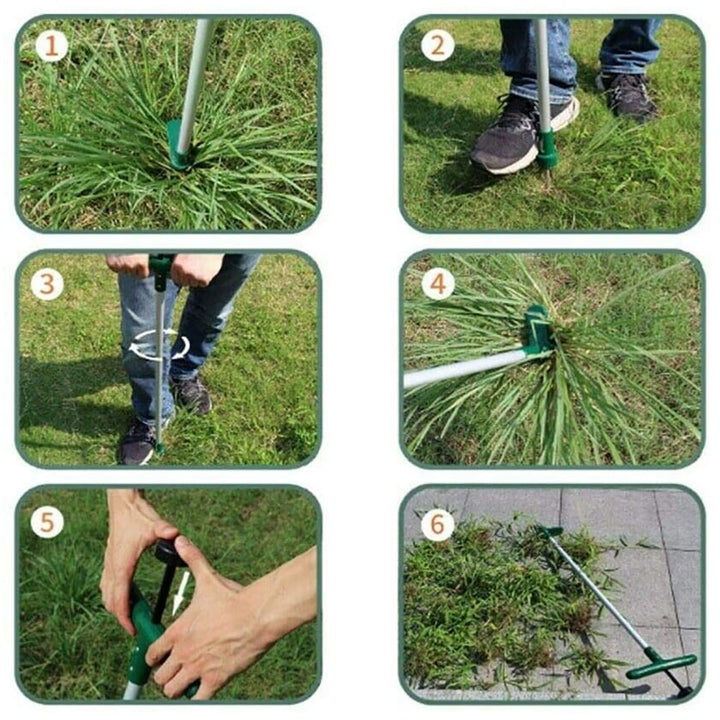 1

2

3

4

5

6